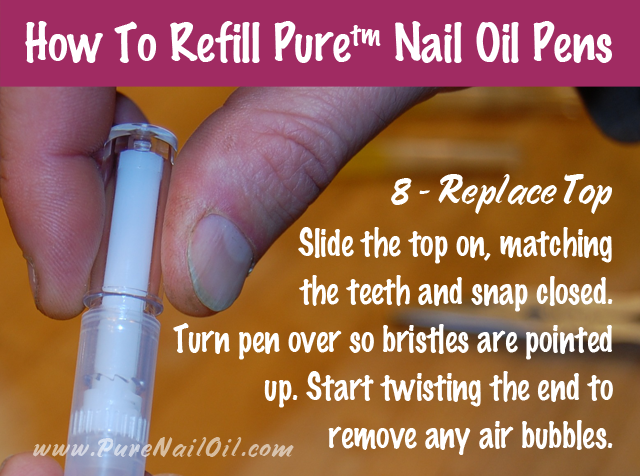 How To Refill Pure™ Nail Oil Pens

8 - Replace Top

Slide the top on, matching the teeth and snap closed. Turn pen over so bristles are pointed up. Start twisting the end to remove any air bubbles.

www.PureNailOil.com